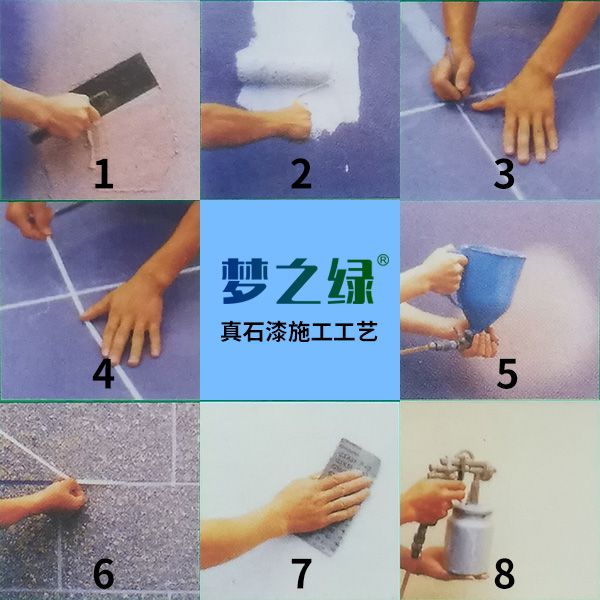 1

2

3

4

梦之绿®
真石漆施工工艺

5

6

7

8